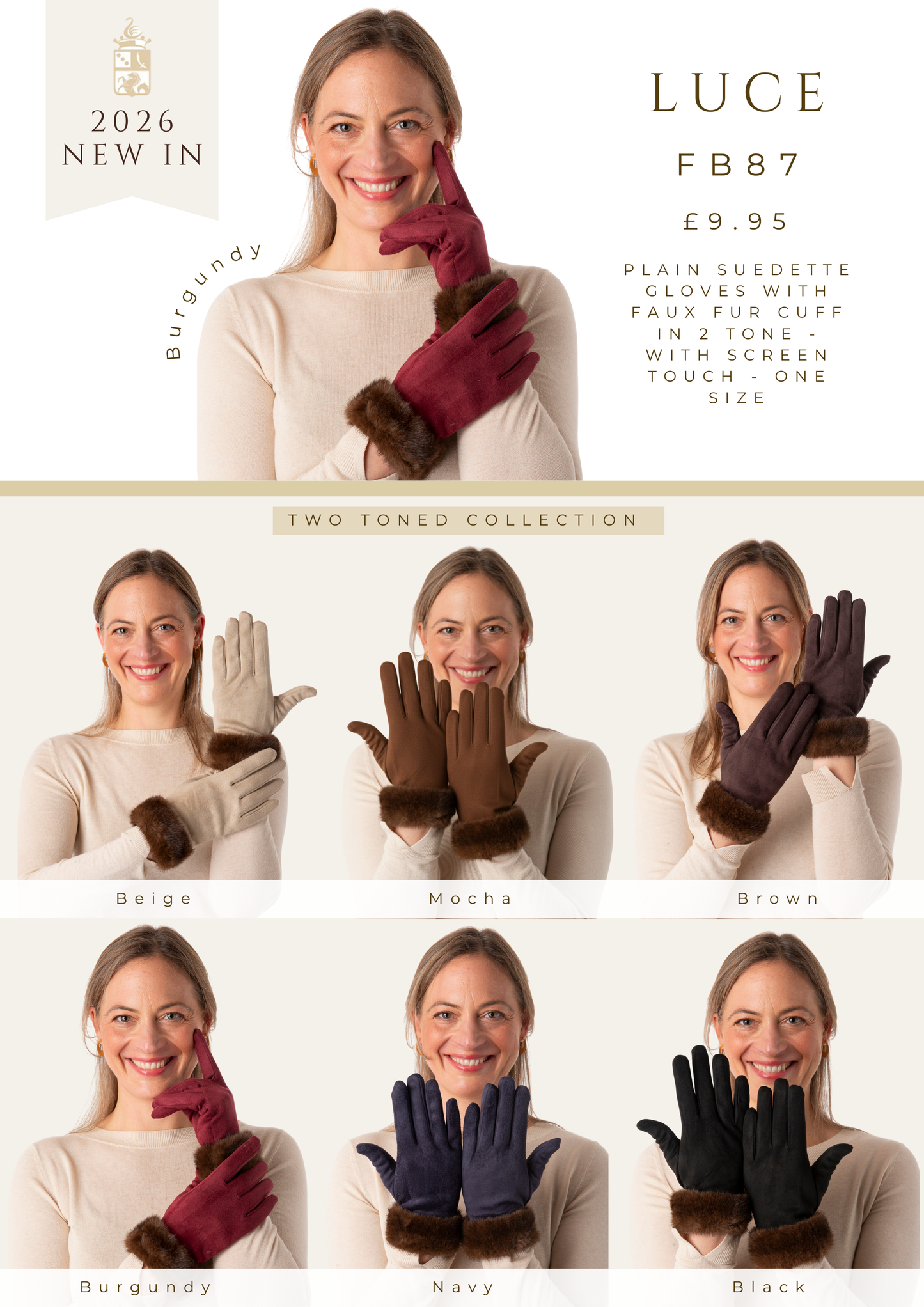 2026
NEW IN

Burgundy

LUCE

FB87

£9.95

PLAIN SUEDETTE GLOVES WITH FAUX FUR CUFF IN 2 TONE - WITH SCREEN TOUCH - ONE SIZE

TWO TONED COLLECTION

Beige

Mocha

Brown

Burgundy

Navy

Black