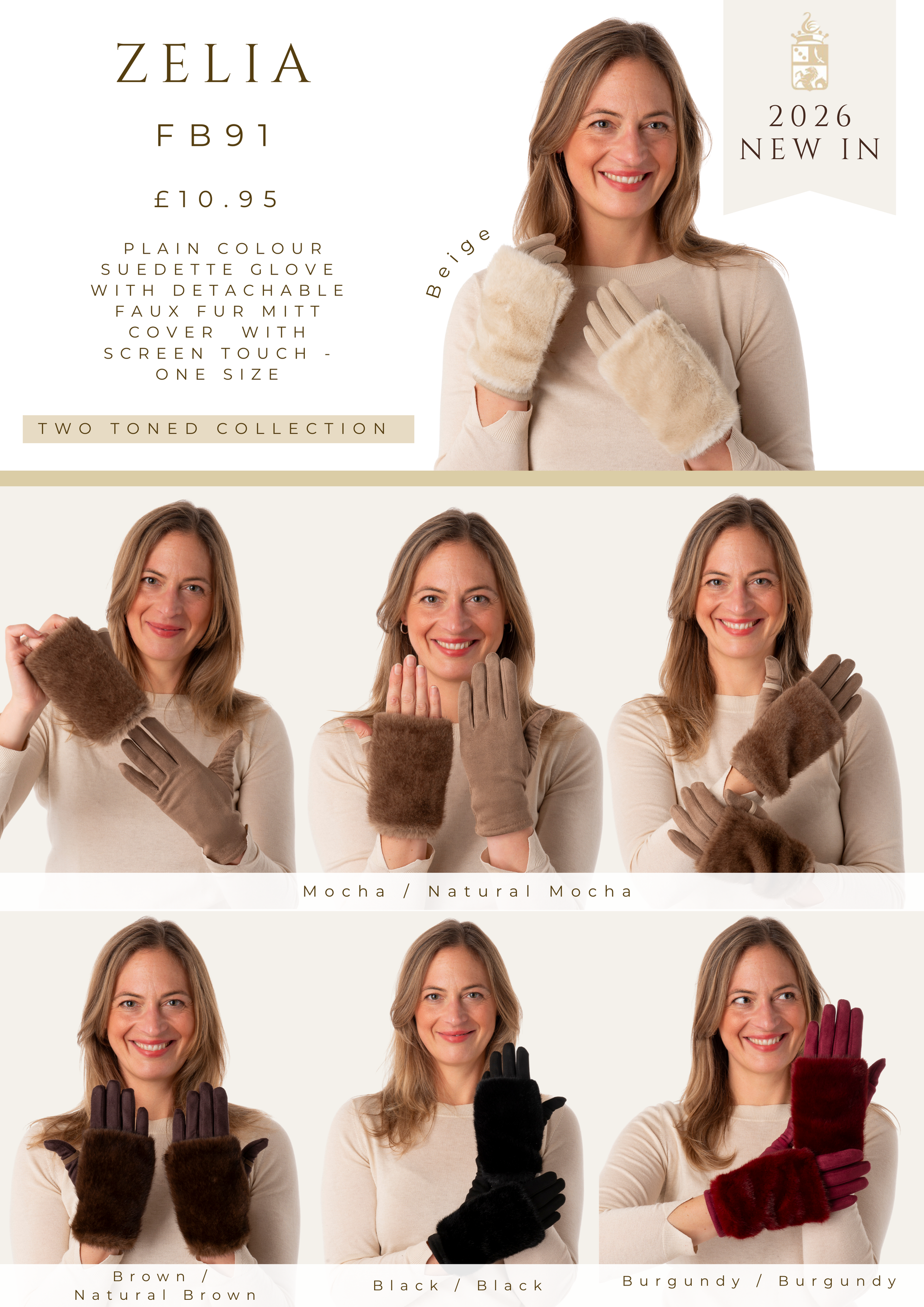 ZELIA

FB91

£10.95

PLAIN COLOUR SUEDETTE GLOVE WITH DETACHABLE FAUX FUR MITT COVER WITH SCREEN TOUCH - ONE SIZE

TWO TONED COLLECTION

Beige

2026
NEW IN

Mocha / Natural Mocha

Brown / Natural Brown

Black / Black

Burgundy / Burgundy